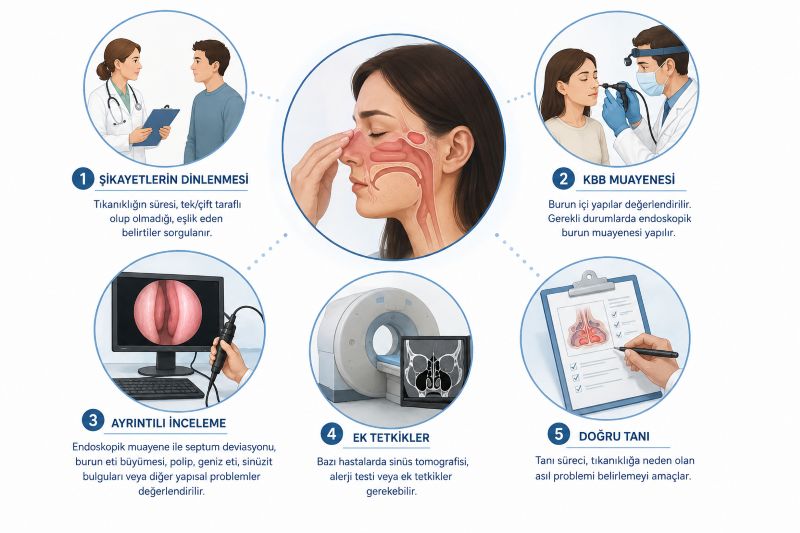 1 ŞİKAYETLERİN DİNLENMESİ

Tıkanıklığın süresi, tek/çift taraflı olup olmadığı, eşlik eden belirtiler sorgulanır.

2 KBB MUAYENESİ

Burun içi yapılar değerlendirilir. Gerekli durumlarda endoskopik burun muayenesi yapılır.

3 AYRINTILI İNCELEME

Endoskopik muayene ile septum deviasyonu, burun eti büyümesi, polip, geniz eti, sinüzit bulguları veya diğer yapısal problemler değerlendirilir.

4 EK TETKİKLER

Bazı hastalarda sinüs tomografisi, alerji testi veya ek tetkikler gerekebilir.

5 DOĞRU TANI

Tanı süreci, tıkanıklığa neden olan asıl problemi belirlemeyi amaçlar.